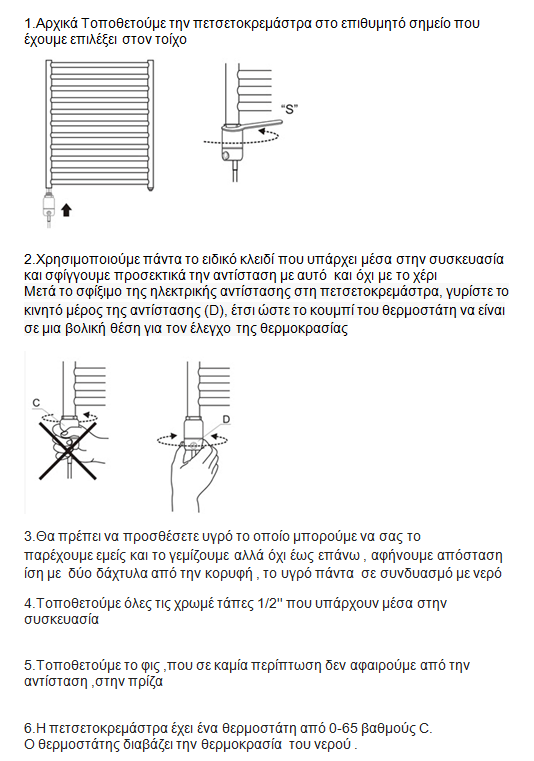 1.Αρχικά Τοποθετούμε την πετσετοκρεμάστρα στο επιθυμητό σημείο που έχουμε επιλέξει στον τοίχο

"S"

2.Χρησιμοποιούμε πάντα το ειδικό κλειδί που υπάρχει μέσα στην συσκευασία και σφίγγουμε προσεκτικά την αντίσταση με αυτό και όχι με το χέρι
Μετά το σφίξιμο της ηλεκτρικής αντίστασης στη πετσετοκρεμάστρα, γυρίστε το κινητό μέρος της αντίστασης (D), έτσι ώστε το κουμπί του θερμοστάτη να είναι σε μια βολική θέση για τον έλεγχο της θερμοκρασίας

C

D

3.Θα πρέπει να προσθέσετε υγρό το οποίο μπορούμε να σας το παρέχουμε εμείς και το γεμίζουμε αλλά όχι έως επάνω , αφήνουμε απόσταση ίση με δύο δάχτυλα από την κορυφή , το υγρό πάντα σε συνδυασμό με νερό

4.Τοποθετούμε όλες τις χρωμέ τάπες 1/2'' που υπάρχουν μέσα στην συσκευασία

5.Τοποθετούμε το φις ,που σε καμία περίπτωση δεν αφαιρούμε από την αντίσταση ,στην πρίζα

6.Η πετσετοκρεμάστρα έχει ένα θερμοστάτη από 0-65 βαθμούς C.
Ο θερμοστάτης διαβάζει την θερμοκρασία του νερού .