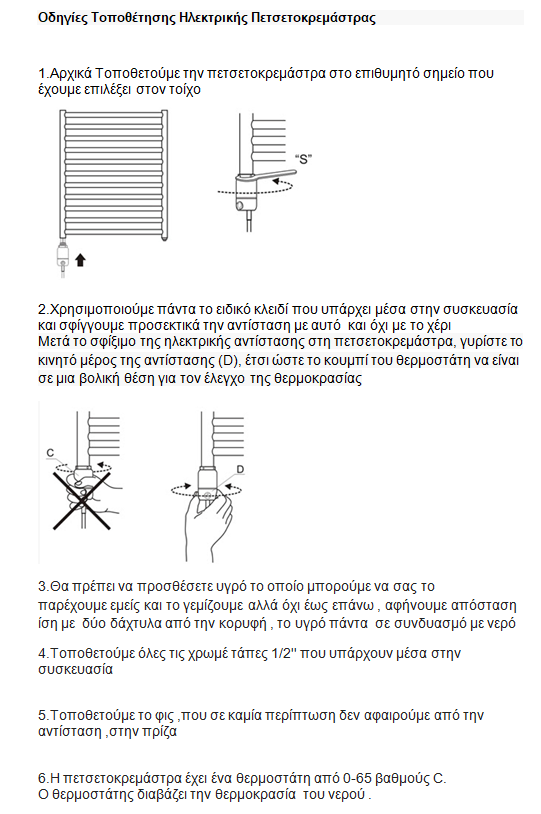 Οδηγίες Τοποθέτησης Ηλεκτρικής Πετσετοκρεμάστρας

1.Αρχικά Τοποθετούμε την πετσετοκρεμάστρα στο επιθυμητό σημείο που έχουμε επιλέξει στον τοίχο

"S"

2.Χρησιμοποιούμε πάντα το ειδικό κλειδί που υπάρχει μέσα στην συσκευασία και σφίγγουμε προσεκτικά την αντίσταση με αυτό και όχι με το χέρι
Μετά το σφίξιμο της ηλεκτρικής αντίστασης στη πετσετοκρεμάστρα, γυρίστε το κινητό μέρος της αντίστασης (D), έτσι ώστε το κουμπί του θερμοστάτη να είναι σε μια βολική θέση για τον έλεγχο της θερμοκρασίας

C

D

3.Θα πρέπει να προσθέσετε υγρό το οποίο μπορούμε να σας το παρέχουμε εμείς και το γεμίζουμε αλλά όχι έως επάνω , αφήνουμε απόσταση ίση με δύο δάχτυλα από την κορυφή , το υγρό πάντα σε συνδυασμό με νερό

4.Τοποθετούμε όλες τις χρωμέ τάπες 1/2'' που υπάρχουν μέσα στην συσκευασία

5.Τοποθετούμε το φις ,που σε καμία περίπτωση δεν αφαιρούμε από την αντίσταση ,στην πρίζα

6.Η πετσετοκρεμάστρα έχει ένα θερμοστάτη από 0-65 βαθμούς C.
Ο θερμοστάτης διαβάζει την θερμοκρασία του νερού .